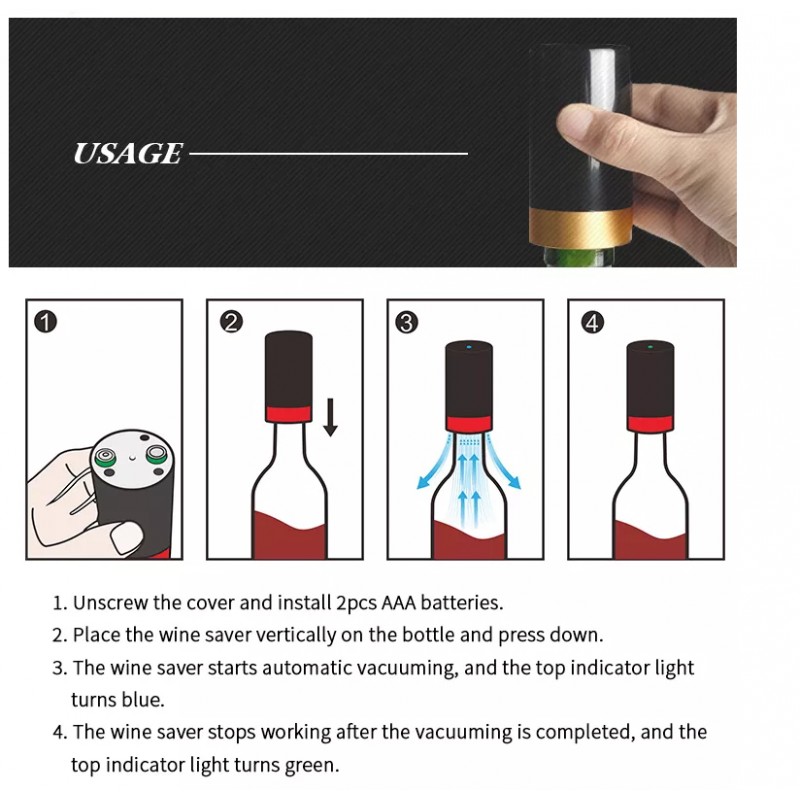 USAGE

1

2

3

4

1. Unscrew the cover and install 2pcs AAA batteries.
2. Place the wine saver vertically on the bottle and press down.
3. The wine saver starts automatic vacuuming, and the top indicator light turns blue.
4. The wine saver stops working after the vacuuming is completed, and the top indicator light turns green.